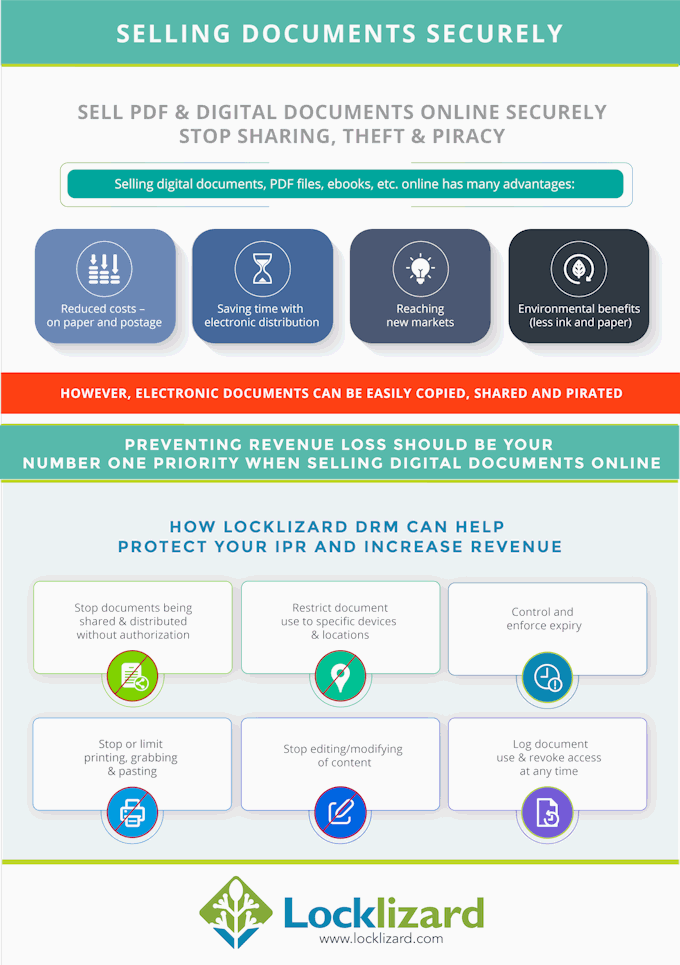 SELLING DOCUMENTS SECURELY

SELL PDF & DIGITAL DOCUMENTS ONLINE SECURELY
STOP SHARING, THEFT & PIRACY

Selling digital documents, PDF files, ebooks, etc. online has many advantages:

Reduced costs – on paper and postage

Saving time with electronic distribution

Reaching new markets

Environmental benefits (less ink and paper)

HOWEVER, ELECTRONIC DOCUMENTS CAN BE EASILY COPIED, SHARED AND PIRATED

PREVENTING REVENUE LOSS SHOULD BE YOUR NUMBER ONE PRIORITY WHEN SELLING DIGITAL DOCUMENTS ONLINE

HOW LOCKLIZARD DRM CAN HELP
PROTECT YOUR IPR AND INCREASE REVENUE

Stop documents being shared & distributed without authorization

Restrict document use to specific devices & locations

Control and enforce expiry

Stop or limit printing, grabbing & pasting

Stop editing/modifying of content

Log document use & revoke access at any time

Locklizard
www.locklizard.com