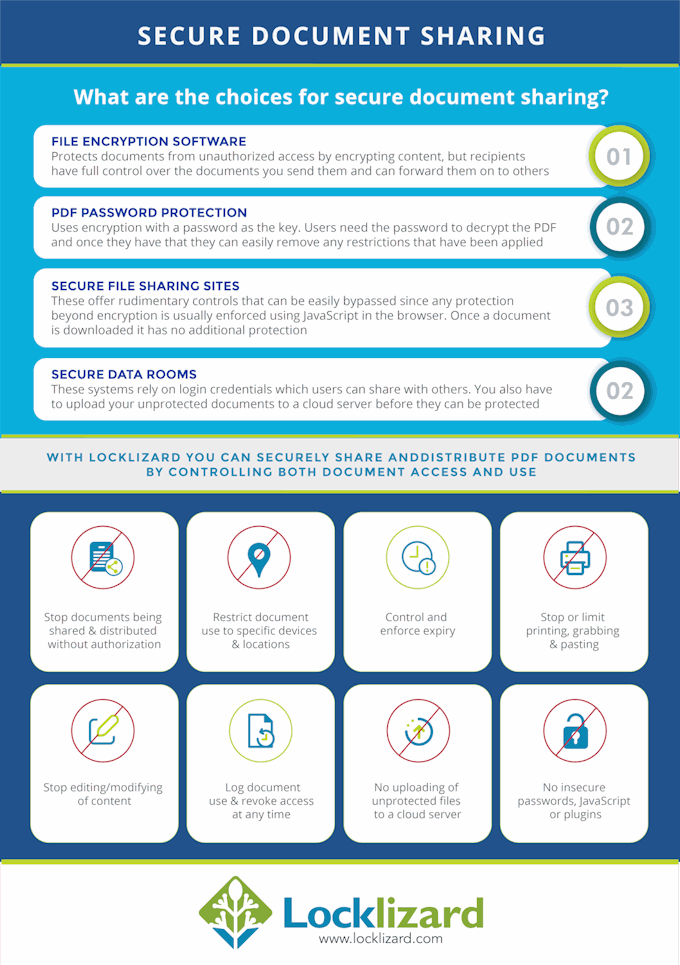 SECURE DOCUMENT SHARING

What are the choices for secure document sharing?

FILE ENCRYPTION SOFTWARE
Protects documents from unauthorized access by encrypting content, but recipients have full control over the documents you send them and can forward them on to others

01

PDF PASSWORD PROTECTION
Uses encryption with a password as the key. Users need the password to decrypt the PDF and once they have that they can easily remove any restrictions that have been applied

02

SECURE FILE SHARING SITES
These offer rudimentary controls that can be easily bypassed since any protection beyond encryption is usually enforced using JavaScript in the browser. Once a document is downloaded it has no additional protection

03

SECURE DATA ROOMS
These systems rely on login credentials which users can share with others. You also have to upload your unprotected documents to a cloud server before they can be protected

02

WITH LOCKLIZARD YOU CAN SECURELY SHARE ANDDISTRIBUTE PDF DOCUMENTS BY CONTROLLING BOTH DOCUMENT ACCESS AND USE

Stop documents being shared & distributed without authorization

Restrict document use to specific devices & locations

Control and enforce expiry

Stop or limit printing, grabbing & pasting

Stop editing/modifying of content

Log document use & revoke access at any time

No uploading of unprotected files to a cloud server

No insecure passwords, JavaScript or plugins

Locklizard
www.locklizard.com