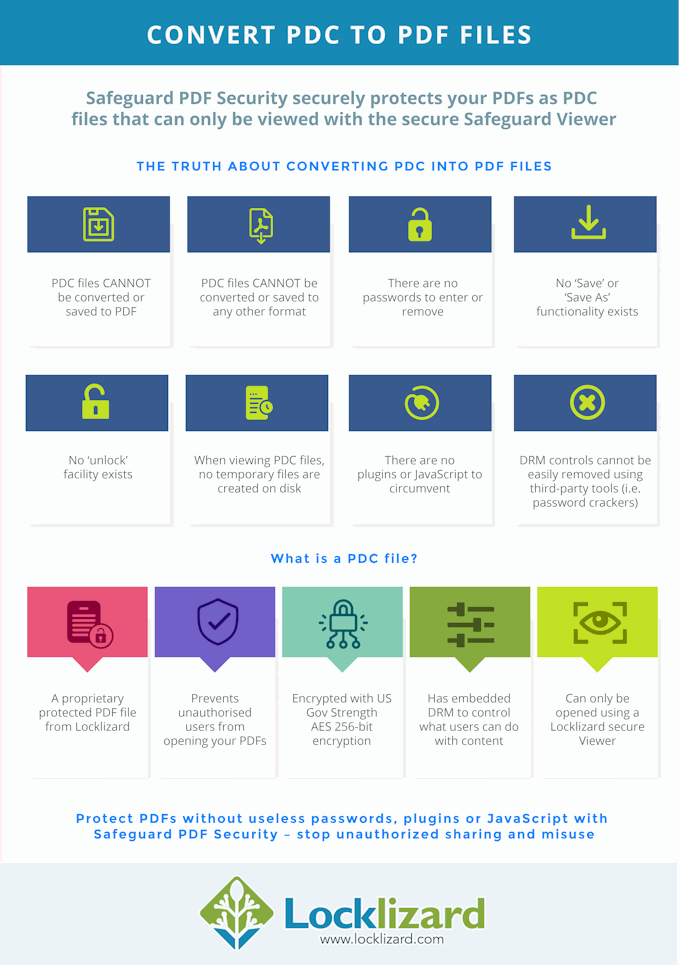 CONVERT PDC TO PDF FILES

Safeguard PDF Security securely protects your PDFs as PDC files that can only be viewed with the secure Safeguard Viewer

THE TRUTH ABOUT CONVERTING PDC INTO PDF FILES

PDC files CANNOT be converted or saved to PDF

PDC files CANNOT be converted or saved to any other format

There are no passwords to enter or remove

No 'Save' or 'Save As' functionality exists

No 'unlock' facility exists

When viewing PDC files, no temporary files are created on disk

There are no plugins or JavaScript to circumvent

DRM controls cannot be easily removed using third-party tools (i.e. password crackers)

What is a PDC file?

A proprietary protected PDF file from Locklizard

Prevents unauthorised users from opening your PDFs

Encrypted with US Gov Strength AES 256-bit encryption

Has embedded DRM to control what users can do with content

Can only be opened using a Locklizard secure Viewer

Protect PDFs without useless passwords, plugins or JavaScript with Safeguard PDF Security – stop unauthorized sharing and misuse

Locklizard
www.locklizard.com