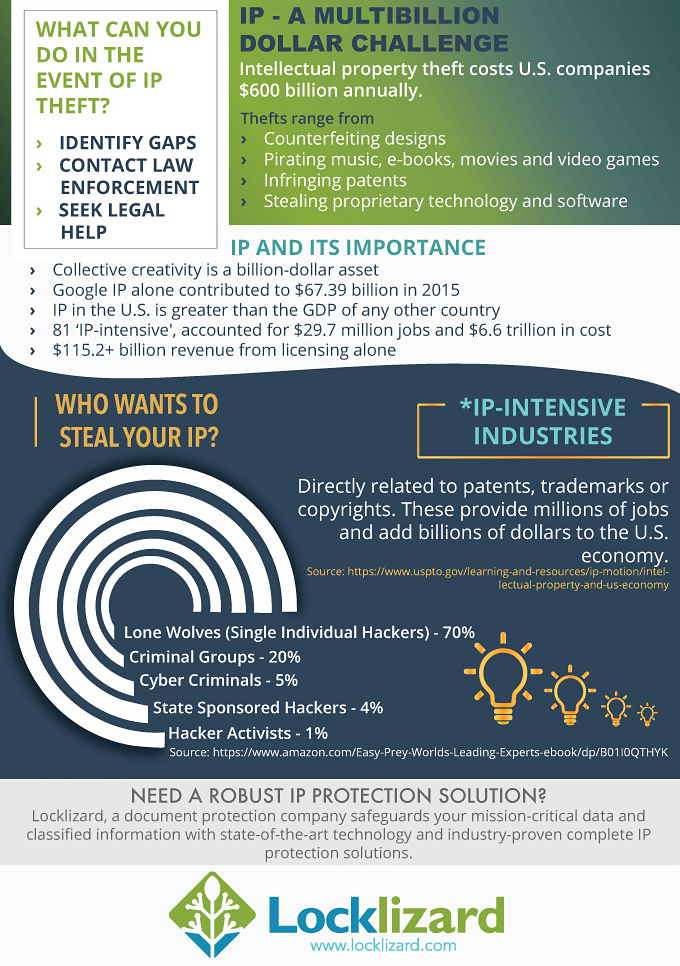 WHAT CAN YOU DO IN THE EVENT OF IP THEFT?

› IDENTIFY GAPS
› CONTACT LAW ENFORCEMENT
› SEEK LEGAL HELP

IP - A MULTIBILLION DOLLAR CHALLENGE

Intellectual property theft costs U.S. companies $600 billion annually.

Thefts range from
› Counterfeiting designs
› Pirating music, e-books, movies and video games
› Infringing patents
› Stealing proprietary technology and software

IP AND ITS IMPORTANCE

› Collective creativity is a billion-dollar asset
› Google IP alone contributed to $67.39 billion in 2015
› IP in the U.S. is greater than the GDP of any other country
› 81 'IP-intensive', accounted for $29.7 million jobs and $6.6 trillion in cost
› $115.2+ billion revenue from licensing alone

WHO WANTS TO STEAL YOUR IP?

*IP-INTENSIVE INDUSTRIES

Directly related to patents, trademarks or copyrights. These provide millions of jobs and add billions of dollars to the U.S. economy.

Source: https://www.uspto.gov/learning-and-resources/ip-motion/intellectual-property-and-us-economy

Lone Wolves (Single Individual Hackers) - 70%
Criminal Groups - 20%
Cyber Criminals - 5%
State Sponsored Hackers - 4%
Hacker Activists - 1%

Source: https://www.amazon.com/Easy-Prey-Worlds-Leading-Experts-ebook/dp/B01I0QTHYK

NEED A ROBUST IP PROTECTION SOLUTION?

Locklizard, a document protection company safeguards your mission-critical data and classified information with state-of-the-art technology and industry-proven complete IP protection solutions.

Locklizard
www.locklizard.com