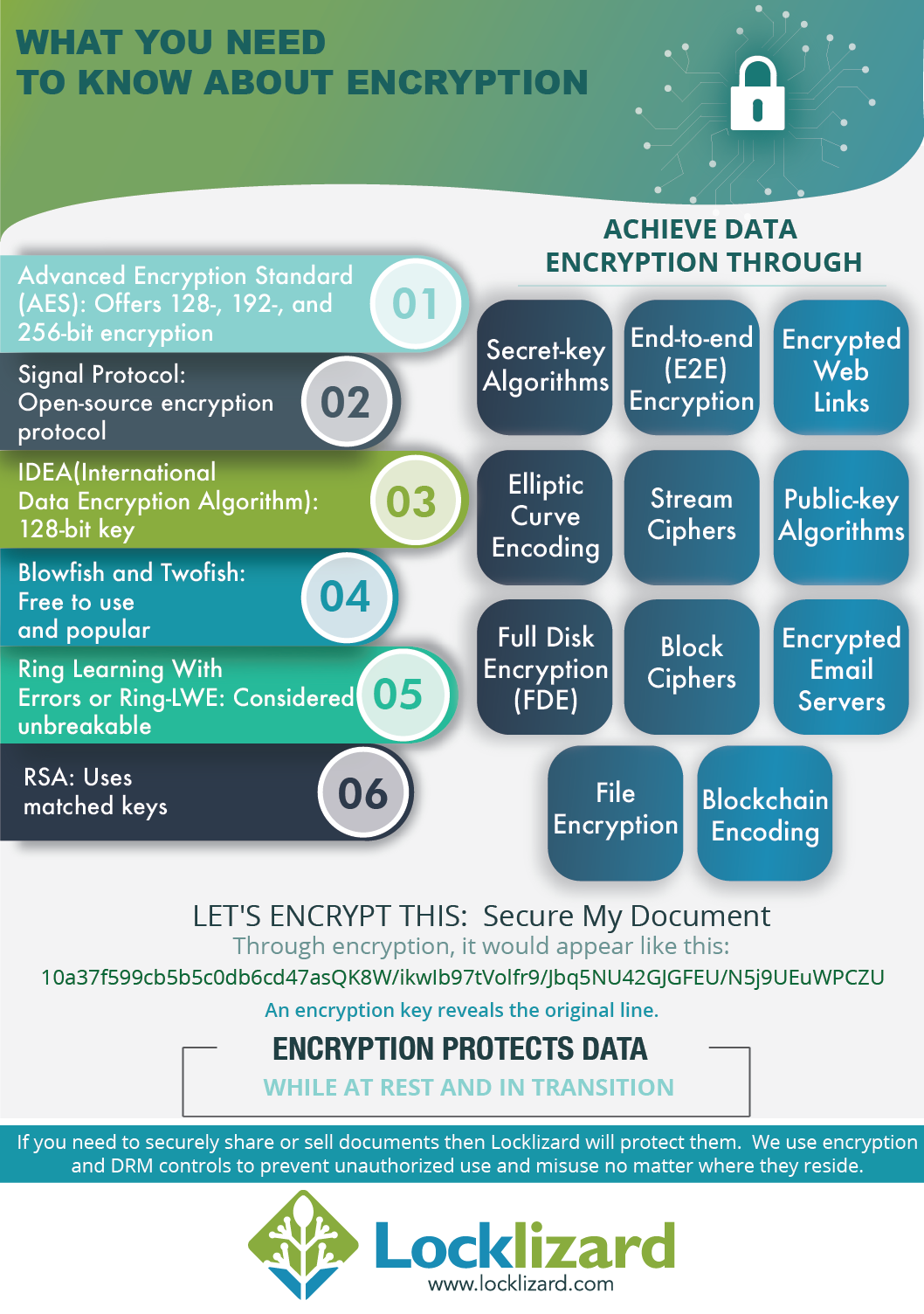 WHAT YOU NEED
TO KNOW ABOUT ENCRYPTION

Advanced Encryption Standard (AES): Offers 128-, 192-, and 256-bit encryption 01

Signal Protocol: Open-source encryption protocol 02

IDEA(International Data Encryption Algorithm): 128-bit key 03

Blowfish and Twofish: Free to use and popular 04

Ring Learning With Errors or Ring-LWE: Considered unbreakable 05

RSA: Uses matched keys 06

ACHIEVE DATA ENCRYPTION THROUGH

Secret-key Algorithms

End-to-end (E2E) Encryption

Encrypted Web Links

Elliptic Curve Encoding

Stream Ciphers

Public-key Algorithms

Full Disk Encryption (FDE)

Block Ciphers

Encrypted Email Servers

File Encryption

Blockchain Encoding

LET'S ENCRYPT THIS: Secure My Document
Through encryption, it would appear like this:
10a37f599cb5b5c0db6cd47asQK8W/ikwIb97tVolfr9/Jbq5NU42GJGFEU/N5j9UEuWPCZU
An encryption key reveals the original line.

ENCRYPTION PROTECTS DATA
WHILE AT REST AND IN TRANSITION

If you need to securely share or sell documents then Locklizard will protect them. We use encryption and DRM controls to prevent unauthorized use and misuse no matter where they reside.

Locklizard
www.locklizard.com