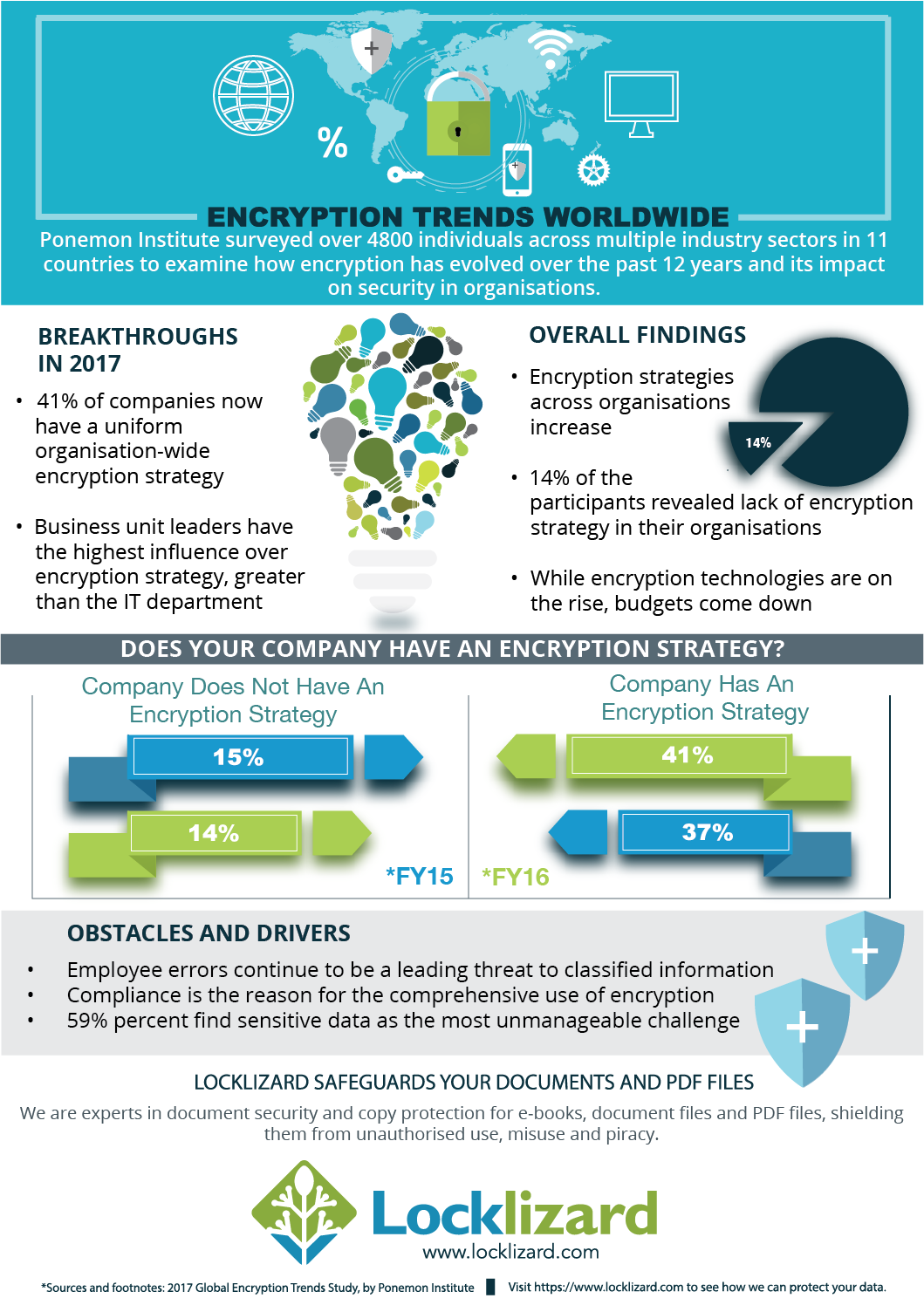 %

ENCRYPTION TRENDS WORLDWIDE

Ponemon Institute surveyed over 4800 individuals across multiple industry sectors in 11 countries to examine how encryption has evolved over the past 12 years and its impact on security in organisations.

BREAKTHROUGHS IN 2017

• 41% of companies now have a uniform organisation-wide encryption strategy

• Business unit leaders have the highest influence over encryption strategy, greater than the IT department

OVERALL FINDINGS

• Encryption strategies across organisations increase

14%

• 14% of the participants revealed lack of encryption strategy in their organisations

• While encryption technologies are on the rise, budgets come down

DOES YOUR COMPANY HAVE AN ENCRYPTION STRATEGY?

Company Does Not Have An Encryption Strategy

15%

14%

*FY15

Company Has An Encryption Strategy

41%

37%

*FY16

OBSTACLES AND DRIVERS

• Employee errors continue to be a leading threat to classified information
• Compliance is the reason for the comprehensive use of encryption
• 59% percent find sensitive data as the most unmanageable challenge

LOCKLIZARD SAFEGUARDS YOUR DOCUMENTS AND PDF FILES

We are experts in document security and copy protection for e-books, document files and PDF files, shielding them from unauthorised use, misuse and piracy.

Locklizard
www.locklizard.com

*Sources and footnotes: 2017 Global Encryption Trends Study, by Ponemon Institute

Visit https://www.locklizard.com to see how we can protect your data.