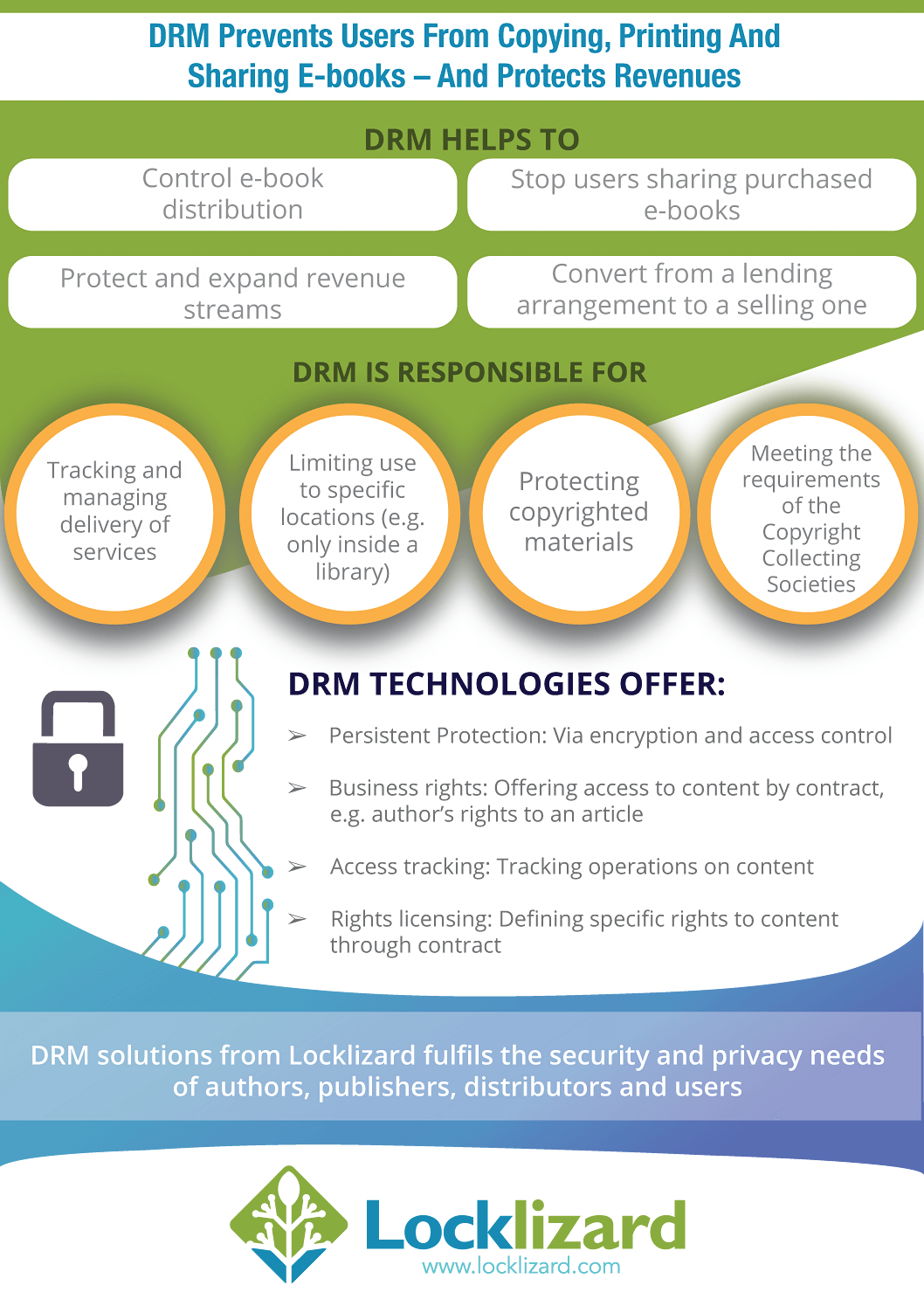 DRM Prevents Users From Copying, Printing And Sharing E-books – And Protects Revenues

DRM HELPS TO

Control e-book distribution

Stop users sharing purchased e-books

Protect and expand revenue streams

Convert from a lending arrangement to a selling one

DRM IS RESPONSIBLE FOR

Tracking and managing delivery of services

Limiting use to specific locations (e.g. only inside a library)

Protecting copyrighted materials

Meeting the requirements of the Copyright Collecting Societies

DRM TECHNOLOGIES OFFER:

➢ Persistent Protection: Via encryption and access control

➢ Business rights: Offering access to content by contract, e.g. author's rights to an article

➢ Access tracking: Tracking operations on content

➢ Rights licensing: Defining specific rights to content through contract

DRM solutions from Locklizard fulfils the security and privacy needs of authors, publishers, distributors and users

Locklizard
www.locklizard.com